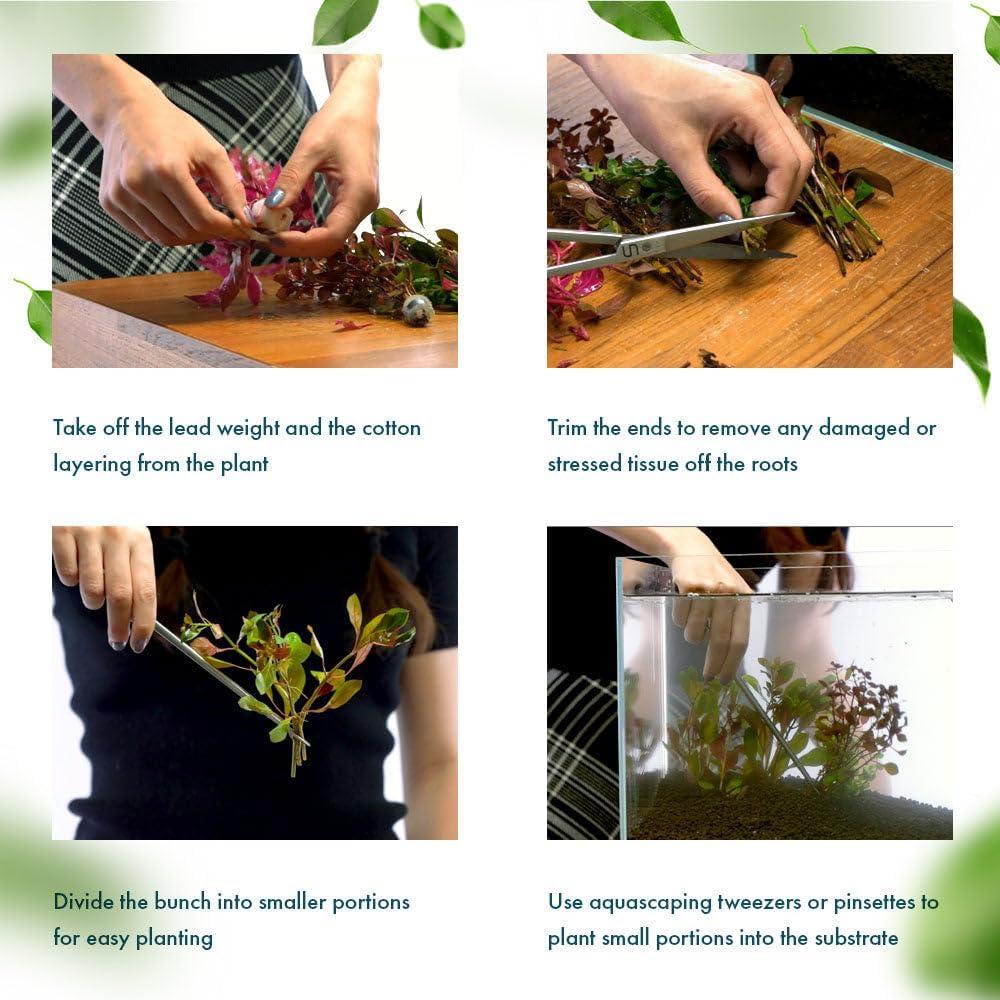 Take off the lead weight and the cotton layering from the plant

Trim the ends to remove any damaged or stressed tissue off the roots

Divide the bunch into smaller portions for easy planting

Use aquascaping tweezers or pinsettes to plant small portions into the substrate