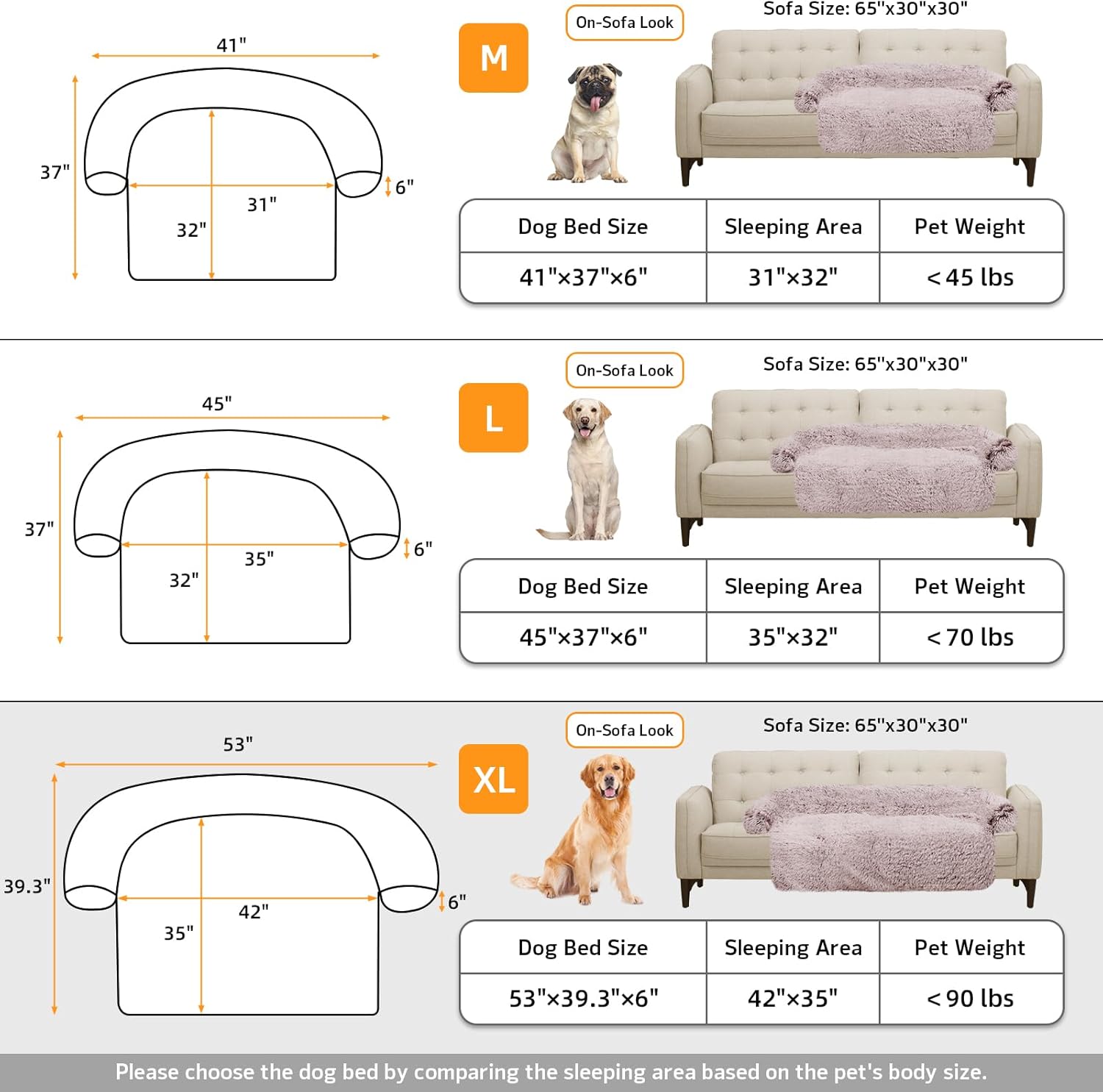 41"

37"

6"

31"

32"

M

On-Sofa Look

Sofa Size: 65"x30"x30"

| Dog Bed Size | Sleeping Area | Pet Weight |
|---|---|---|
| 41"×37"×6" | 31"×32" | < 45 lbs |

45"

37"

6"

35"

32"

L

On-Sofa Look

Sofa Size: 65"x30"x30"

| Dog Bed Size | Sleeping Area | Pet Weight |
|---|---|---|
| 45"×37"×6" | 35"×32" | < 70 lbs |

53"

39.3"

6"

42"

35"

XL

On-Sofa Look

Sofa Size: 65"x30"x30"

| Dog Bed Size | Sleeping Area | Pet Weight |
|---|---|---|
| 53"×39.3"×6" | 42"×35" | < 90 lbs |

Please choose the dog bed by comparing the sleeping area based on the pet's body size.