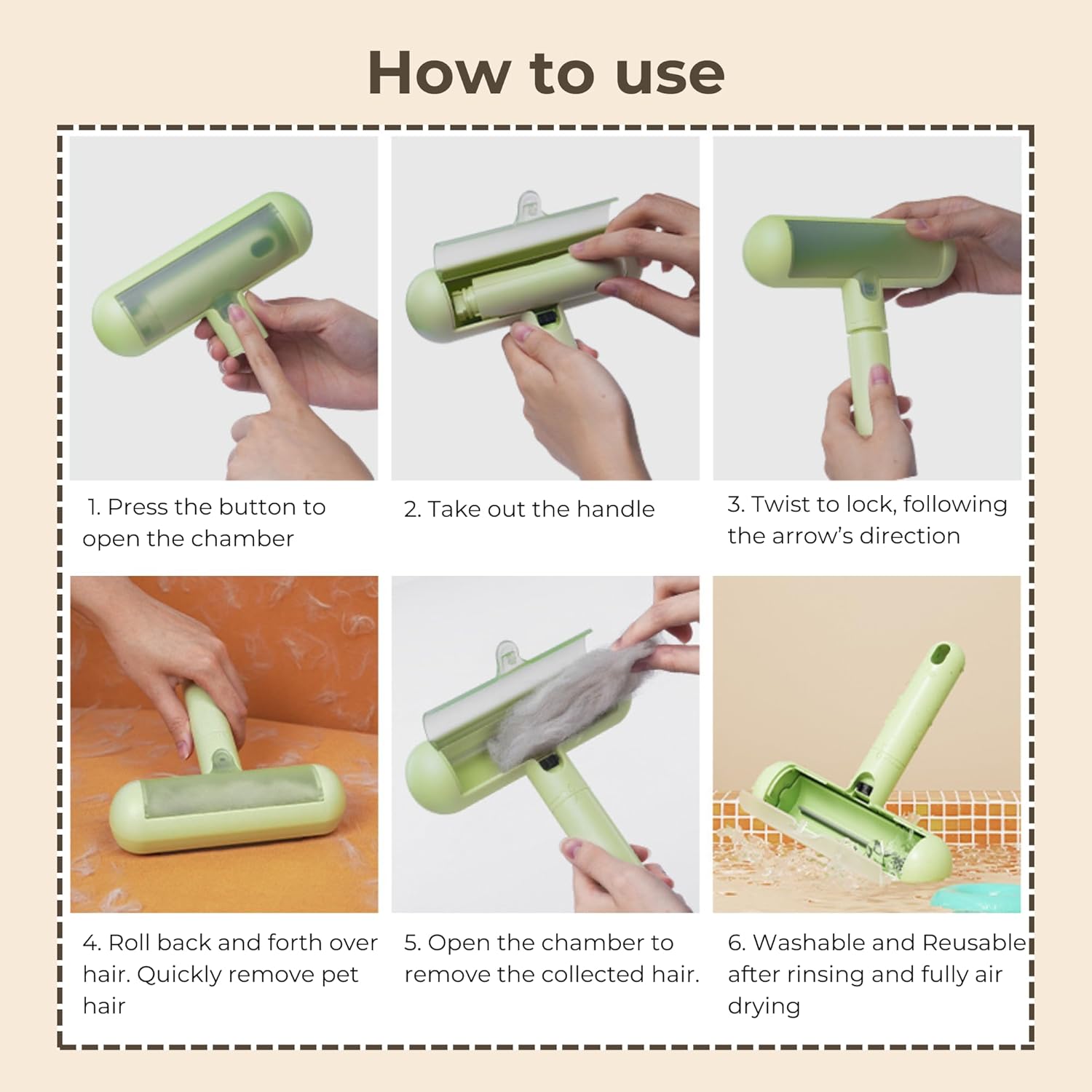 How to use

1. Press the button to open the chamber

2. Take out the handle

3. Twist to lock, following the arrow's direction

4. Roll back and forth over hair. Quickly remove pet hair

5. Open the chamber to remove the collected hair.

6. Washable and Reusable after rinsing and fully air drying