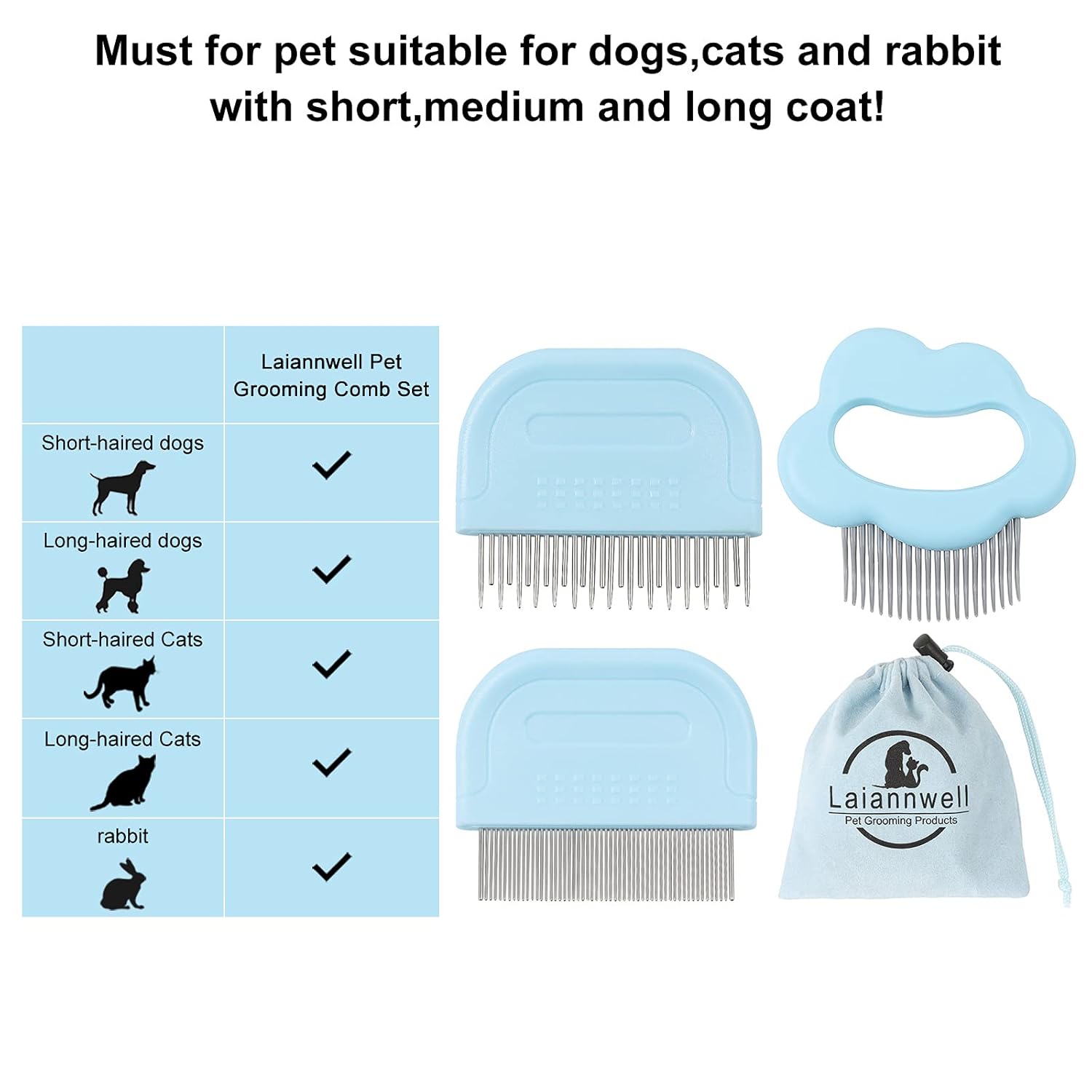 Must for pet suitable for dogs,cats and rabbit with short,medium and long coat!

| | Laiannwell Pet Grooming Comb Set |
|---|---|
| Short-haired dogs | ✓ |
| Long-haired dogs | ✓ |
| Short-haired Cats | ✓ |
| Long-haired Cats | ✓ |
| rabbit | ✓ |

Laiannwell
Pet Grooming Products