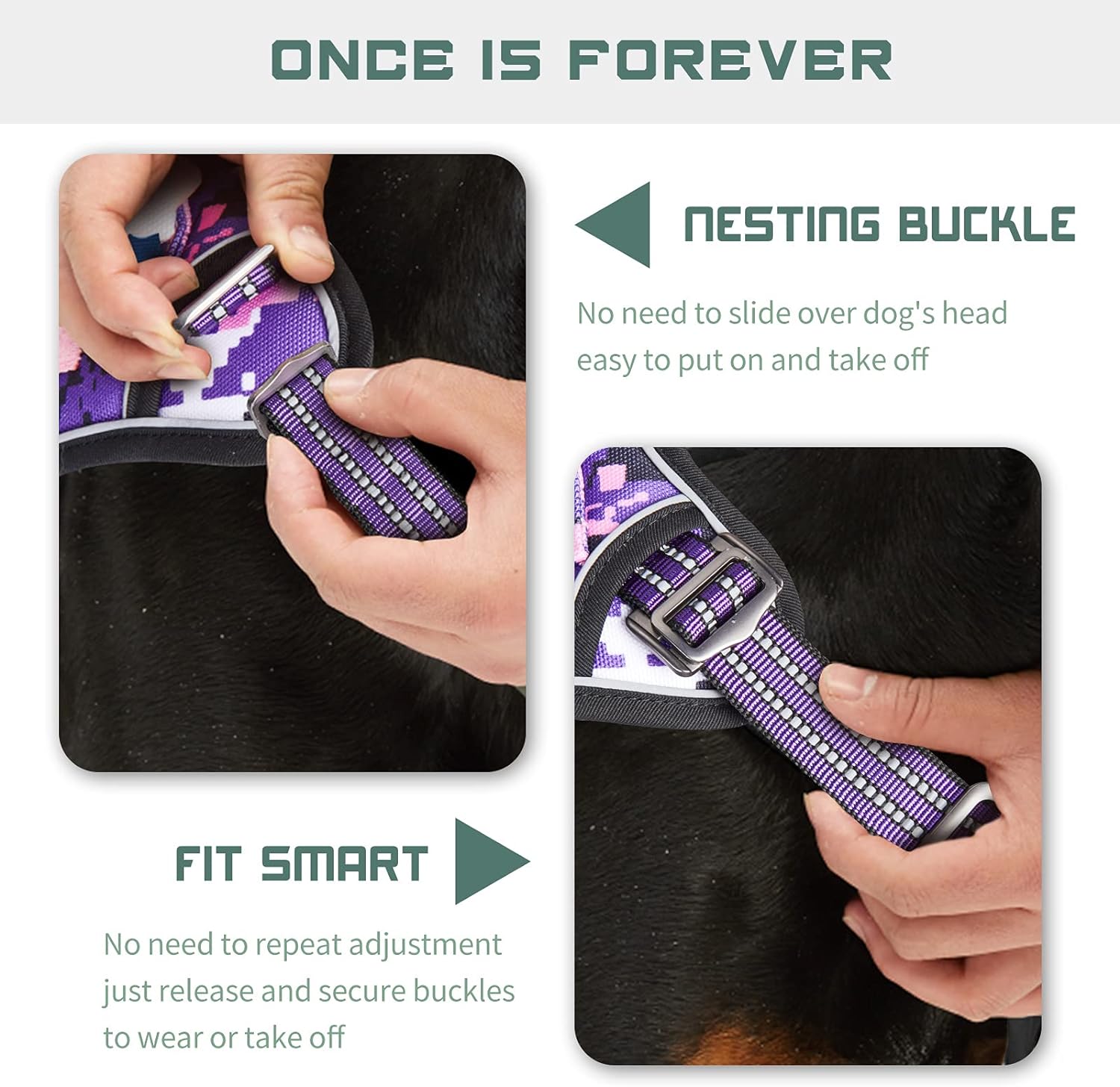 ONCE IS FOREVER

NESTING BUCKLE

No need to slide over dog's head easy to put on and take off

FIT SMART

No need to repeat adjustment just release and secure buckles to wear or take off