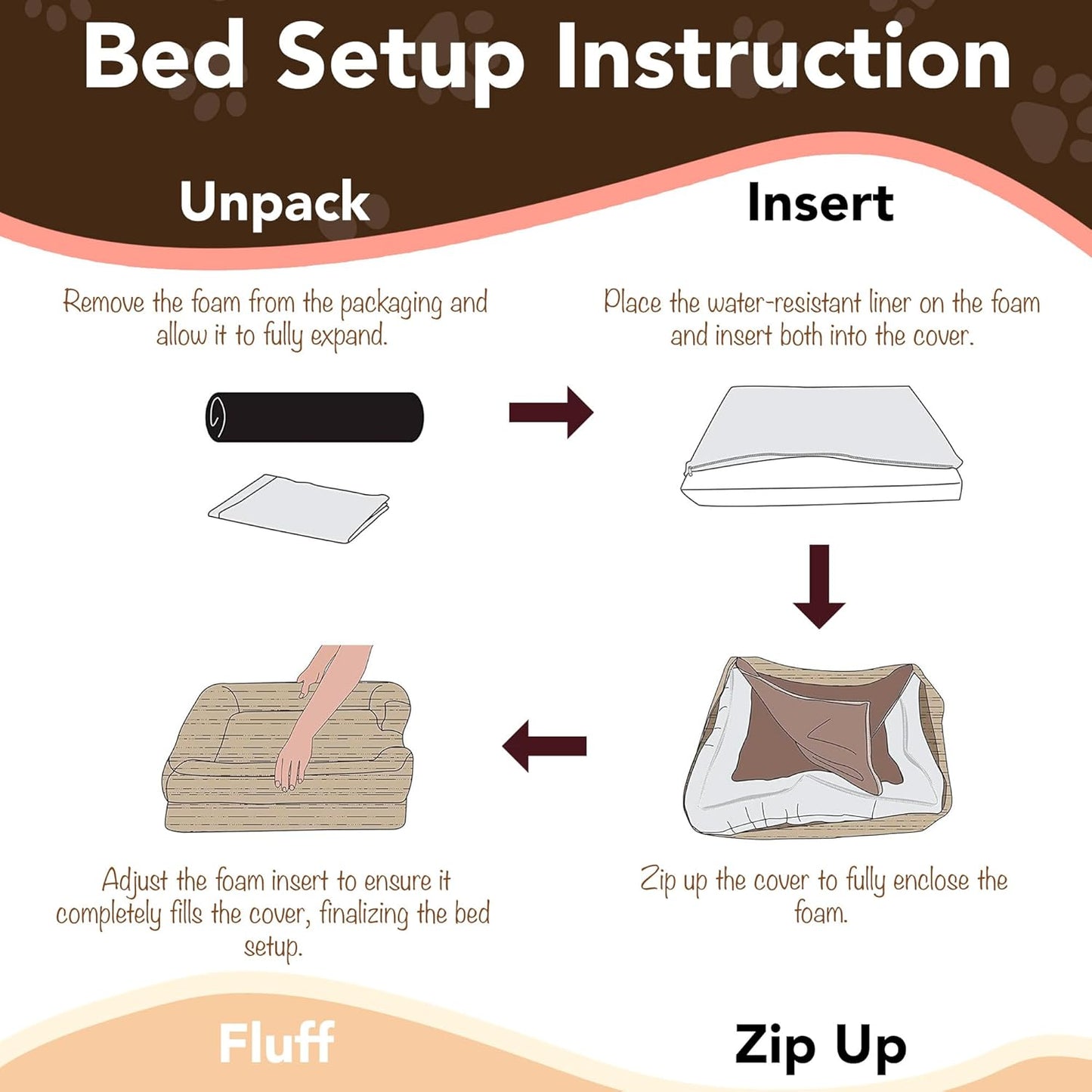 Bed Setup Instruction

Unpack

Remove the foam from the packaging and allow it to fully expand.

Insert

Place the water-resistant liner on the foam and insert both into the cover.

Adjust the foam insert to ensure it completely fills the cover, finalizing the bed setup.

Fluff

Zip up the cover to fully enclose the foam.

Zip Up