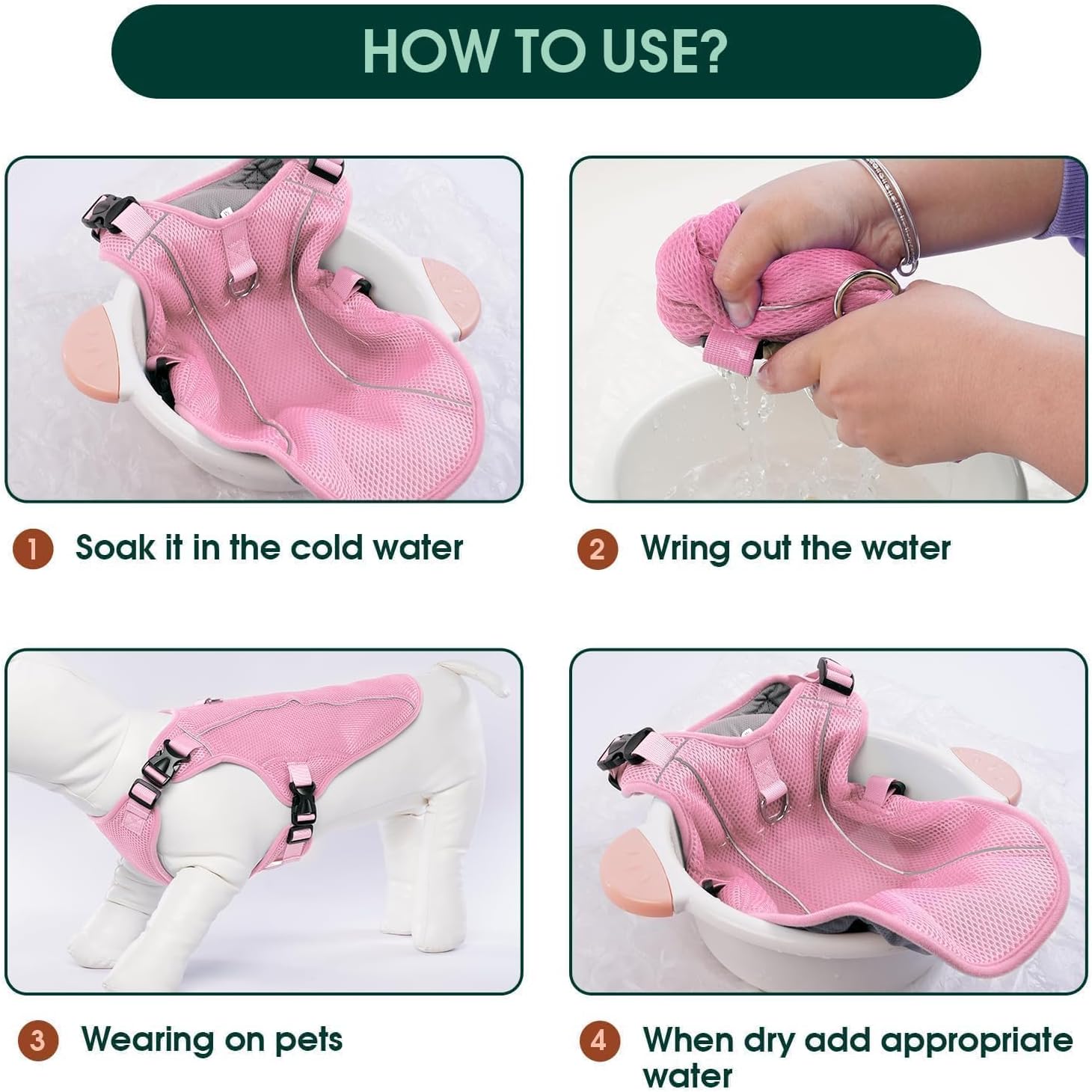 HOW TO USE?

1 Soak it in the cold water

2 Wring out the water

3 Wearing on pets

4 When dry add appropriate water