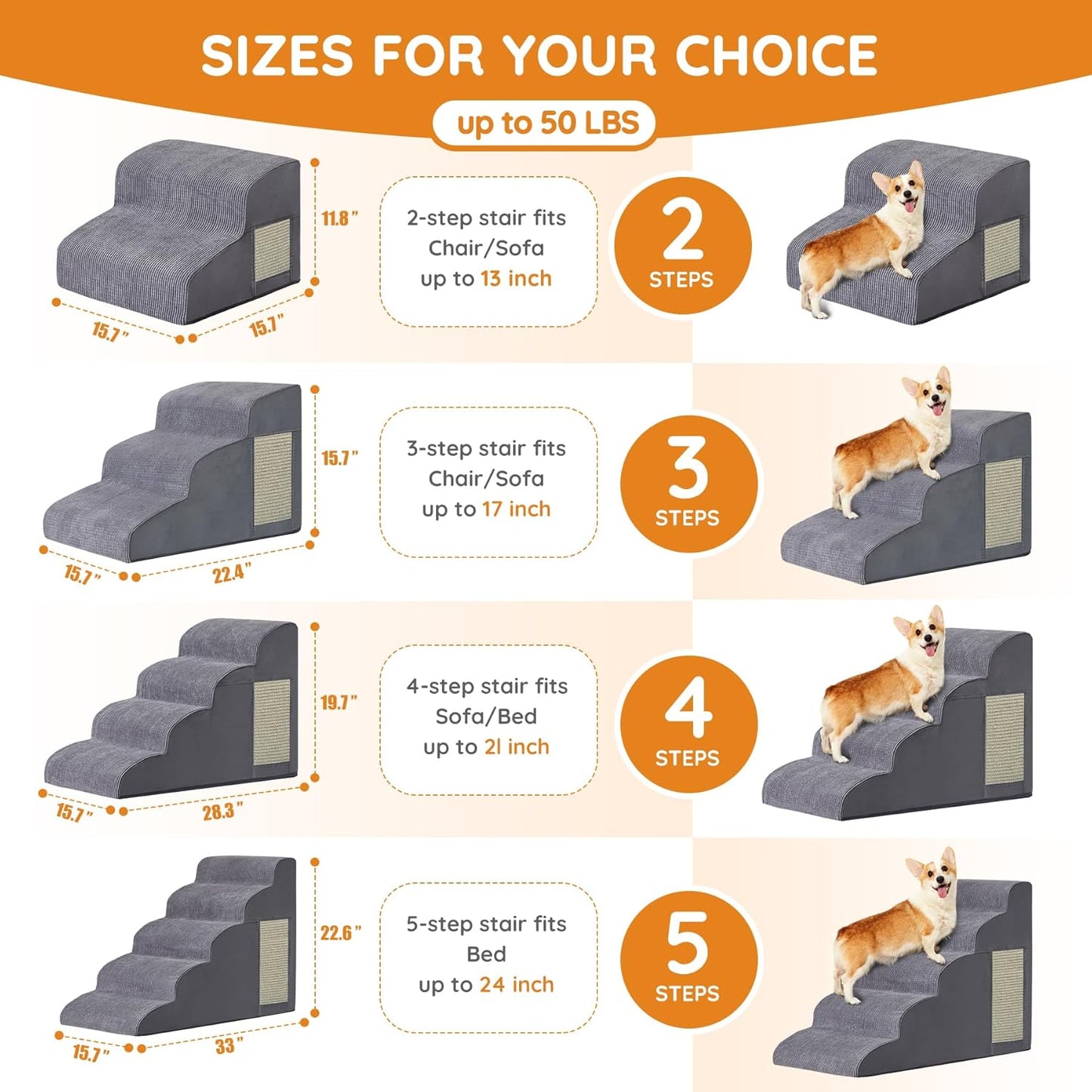 SIZES FOR YOUR CHOICE

up to 50 LBS

11.8"

15.7"

15.7"

2-step stair fits Chair/Sofa up to 13 inch

2 STEPS

15.7"

15.7"

22.4"

3-step stair fits Chair/Sofa up to 17 inch

3 STEPS

19.7"

15.7"

28.3"

4-step stair fits Sofa/Bed up to 2l inch

4 STEPS

22.6"

15.7"

33"

5-step stair fits Bed up to 24 inch

5 STEPS