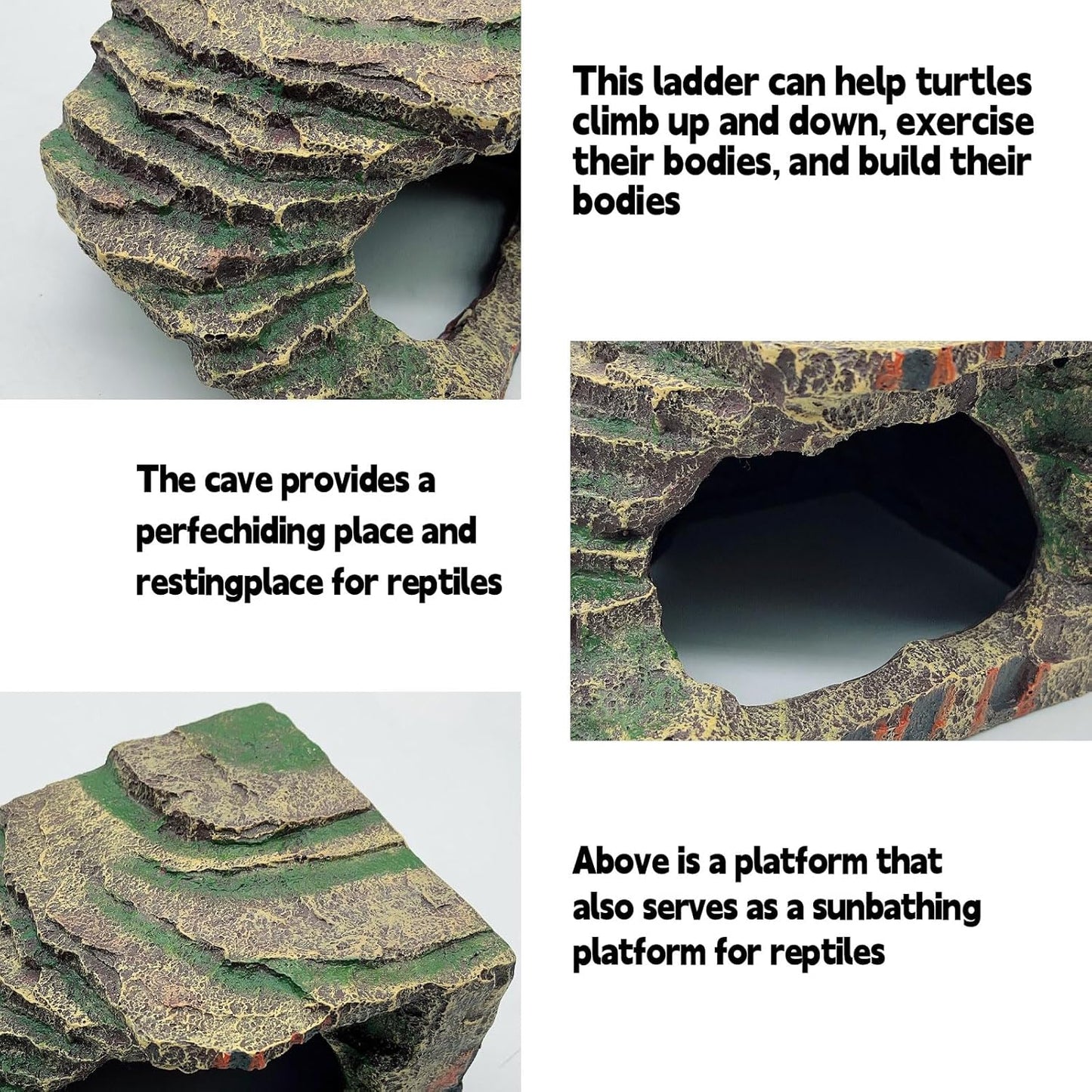 This ladder can help turtles climb up and down, exercise their bodies, and build their bodies

The cave provides a perfechiding place and restingplace for reptiles

Above is a platform that also serves as a sunbathing platform for reptiles